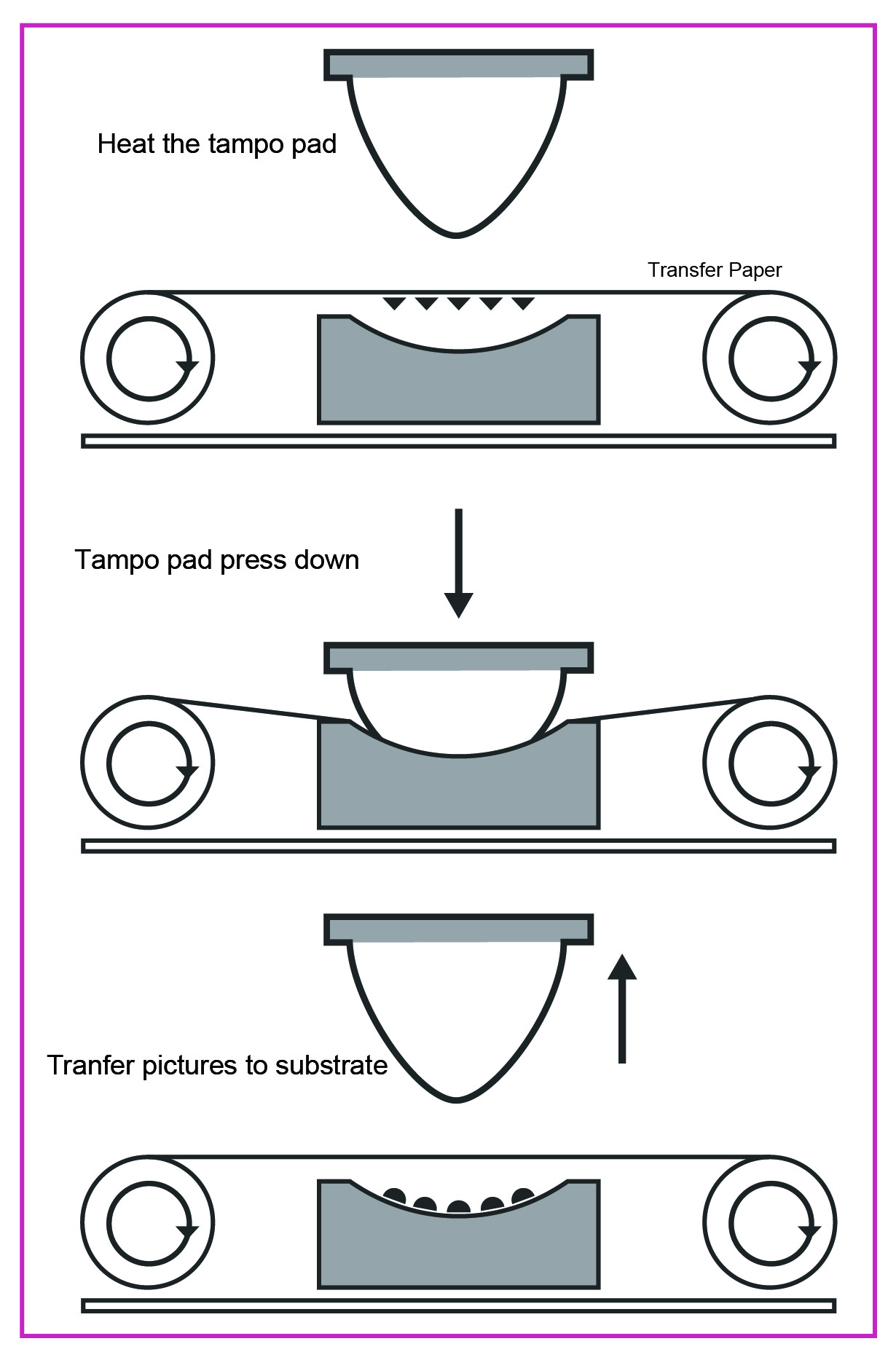 Heat the tampo pad

Transfer Paper

Tampo pad press down

Tranfer pictures to substrate